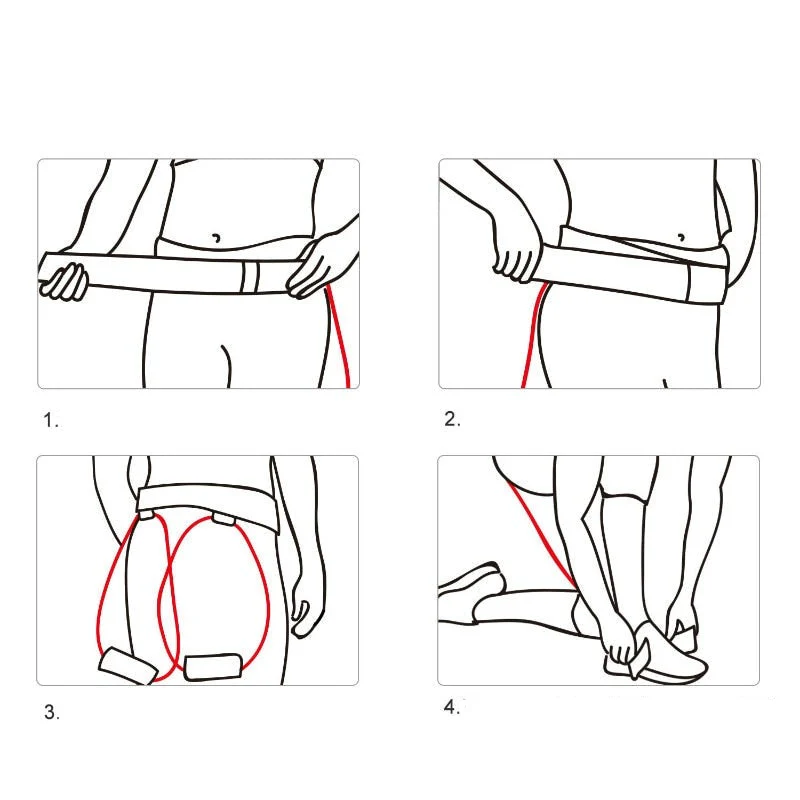 1.

2.

3.

4.